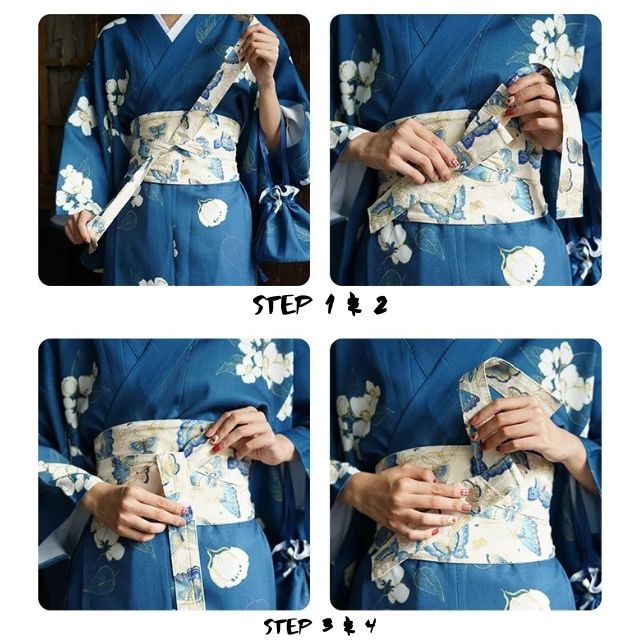 STEP 1 & 2

STEP 3 & 4