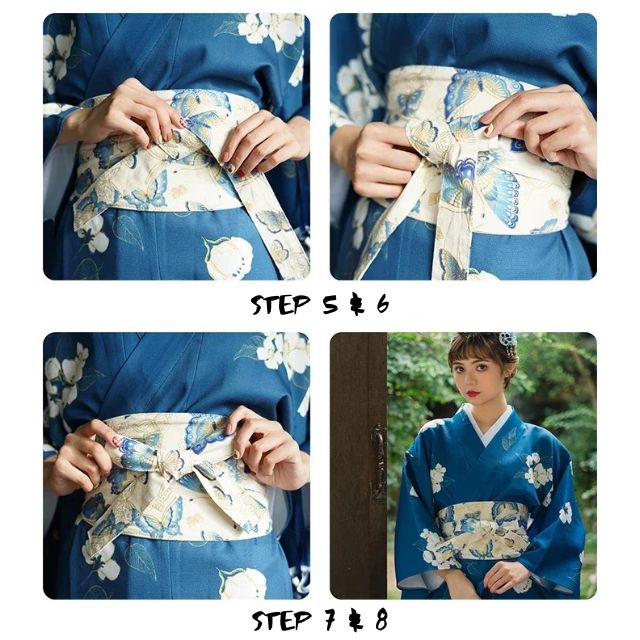 STEP 5 & 6

STEP 7 & 8