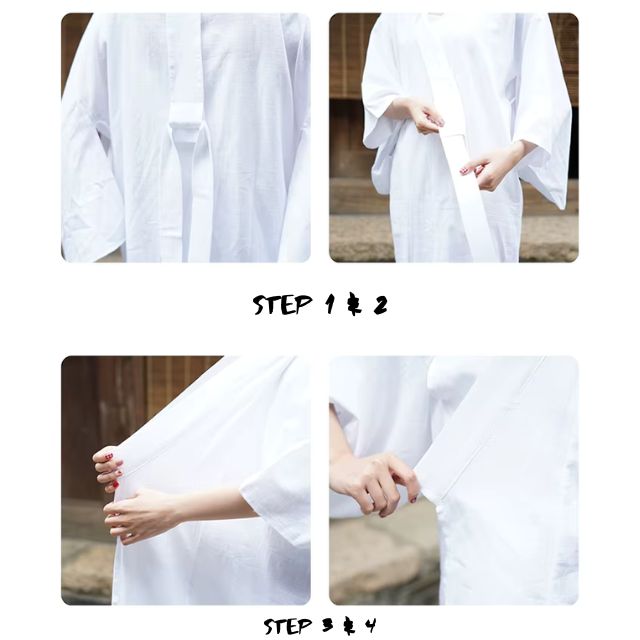 STEP 1 & 2

STEP 3 & 4